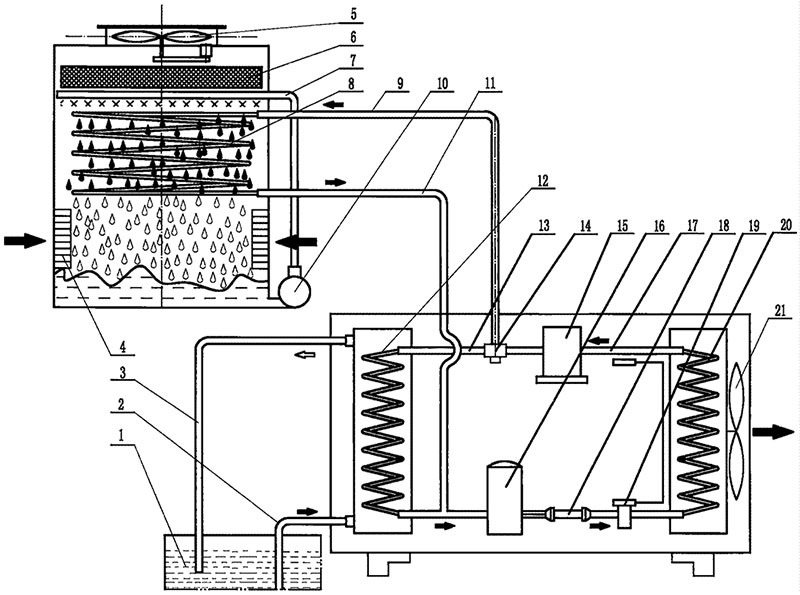 5
6
7
8
9
10
11
12
13
14
15
16
17
18
19
20
21
4
3
2
1